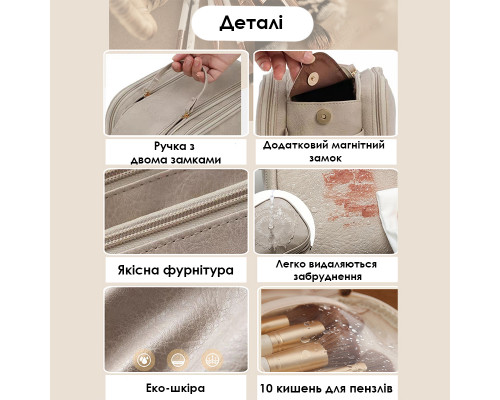 Деталі

Ручка з двома замками

Додатковий магнітний замок

Якісна фурнітура

Легко видаляються забруднення

Еко-шкіра

10 кишень для пензлів